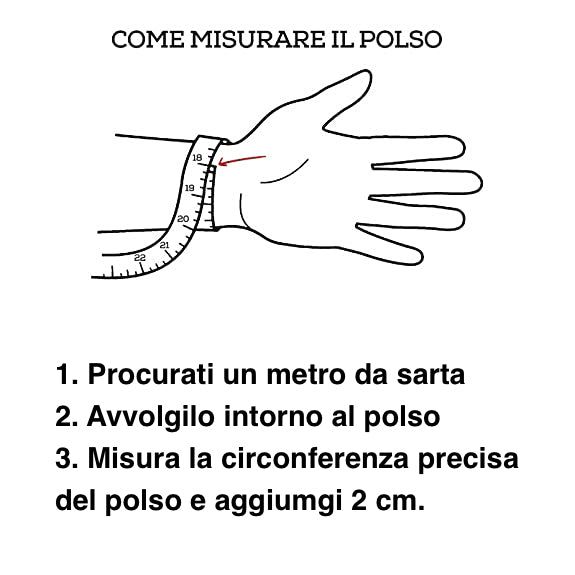 COME MISURARE IL POLSO

18
19
20
21
22

1. Procurati un metro da sarta
2. Avvolgilo intorno al polso
3. Misura la circonferenza precisa del polso e aggiumgi 2 cm.