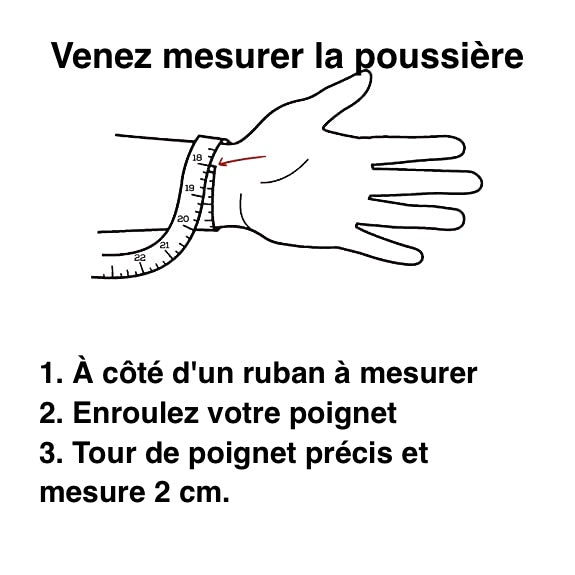 Venez mesurer la poussière

18
19
20
21
22

1. À côté d'un ruban à mesurer
2. Enroulez votre poignet
3. Tour de poignet précis et mesure 2 cm.